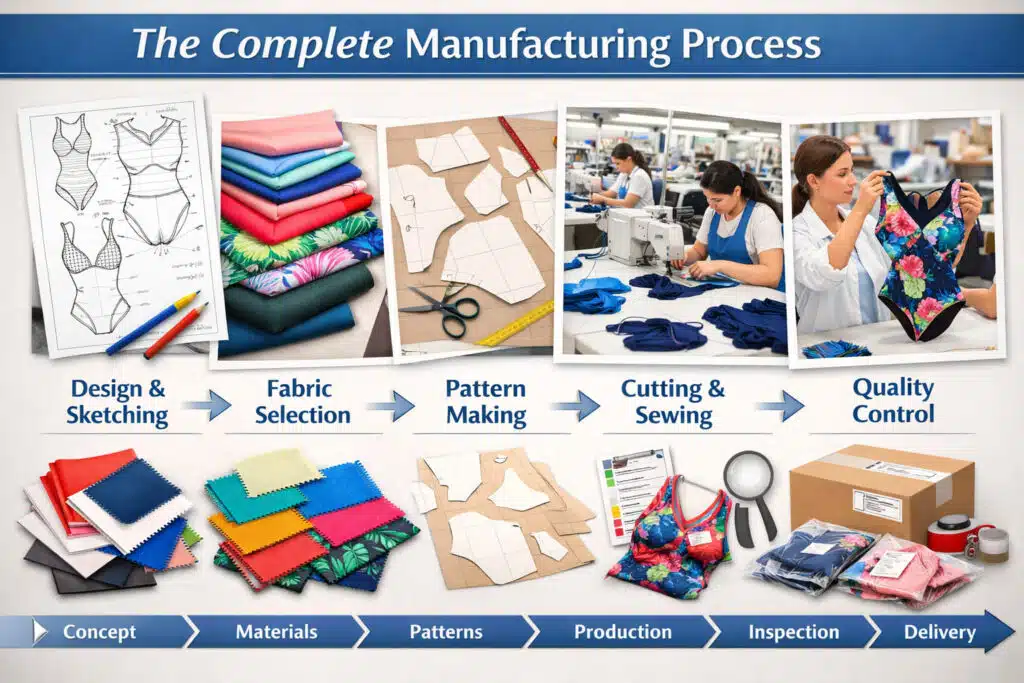 The Complete Manufacturing Process

Design & Sketching

Fabric Selection

Pattern Making

Cutting & Sewing

Quality Control

Concept

Materials

Patterns

Production

Inspection

Delivery