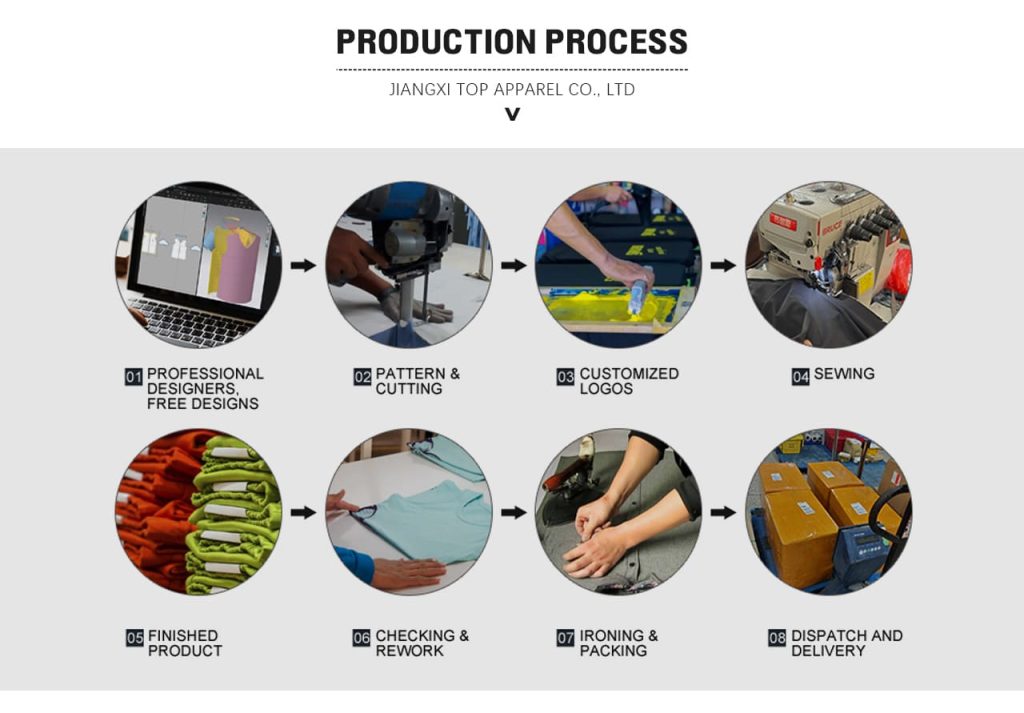 PRODUCTION PROCESS

JIANGXI TOP APPAREL CO., LTD

V

01 PROFESSIONAL DESIGNERS, FREE DESIGNS

02 PATTERN & CUTTING

03 CUSTOMIZED LOGOS

04 SEWING

05 FINISHED PRODUCT

06 CHECKING & REWORK

07 IRONING & PACKING

08 DISPATCH AND DELIVERY